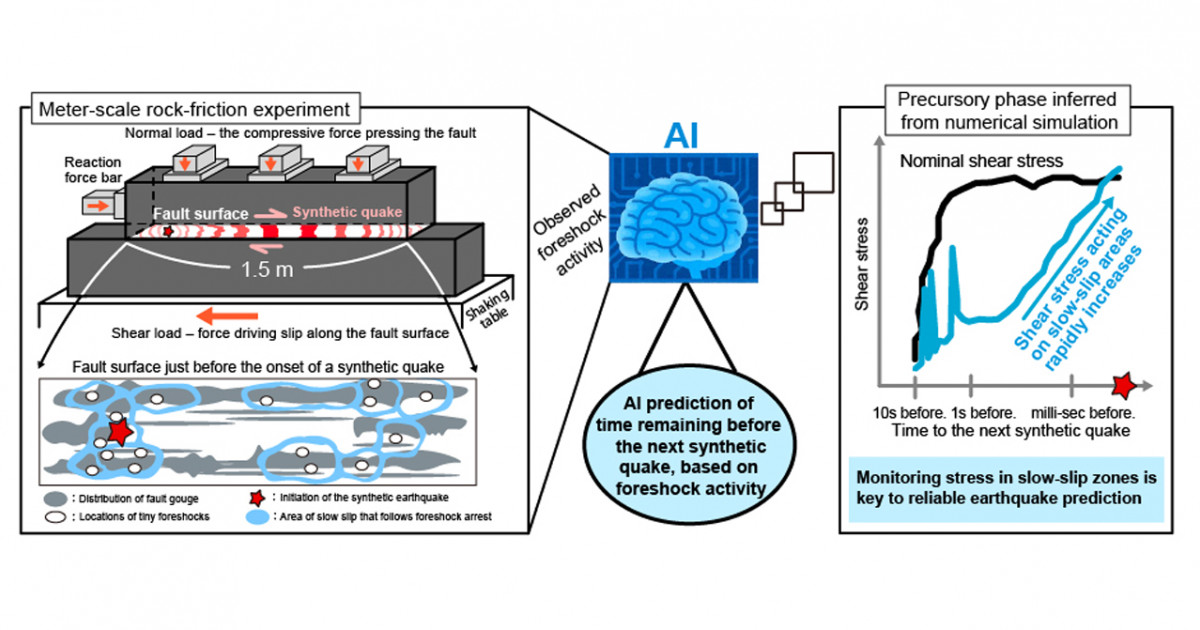 Meter-scale rock-friction experiment

Normal load – the compressive force pressing the fault

Reaction force bar

Fault surface

Synthetic quake

1.5 m

Shaking table

Shear load – force driving slip along the fault surface

Fault surface just before the onset of a synthetic quake

: Distribution of fault gouge

: Locations of tiny foreshocks

: Initiation of the synthetic earthquake

: Area of slow slip that follows foreshock arrest

Observed foreshock activity

AI

AI prediction of time remaining before the next synthetic quake, based on foreshock activity

Precursory phase inferred from numerical simulation

Nominal shear stress

Shear stress

Shear stress acting on slow-slip areas rapidly increases

10s before.

1s before.

milli-sec before.

Time to the next synthetic quake

Monitoring stress in slow-slip zones is key to reliable earthquake prediction