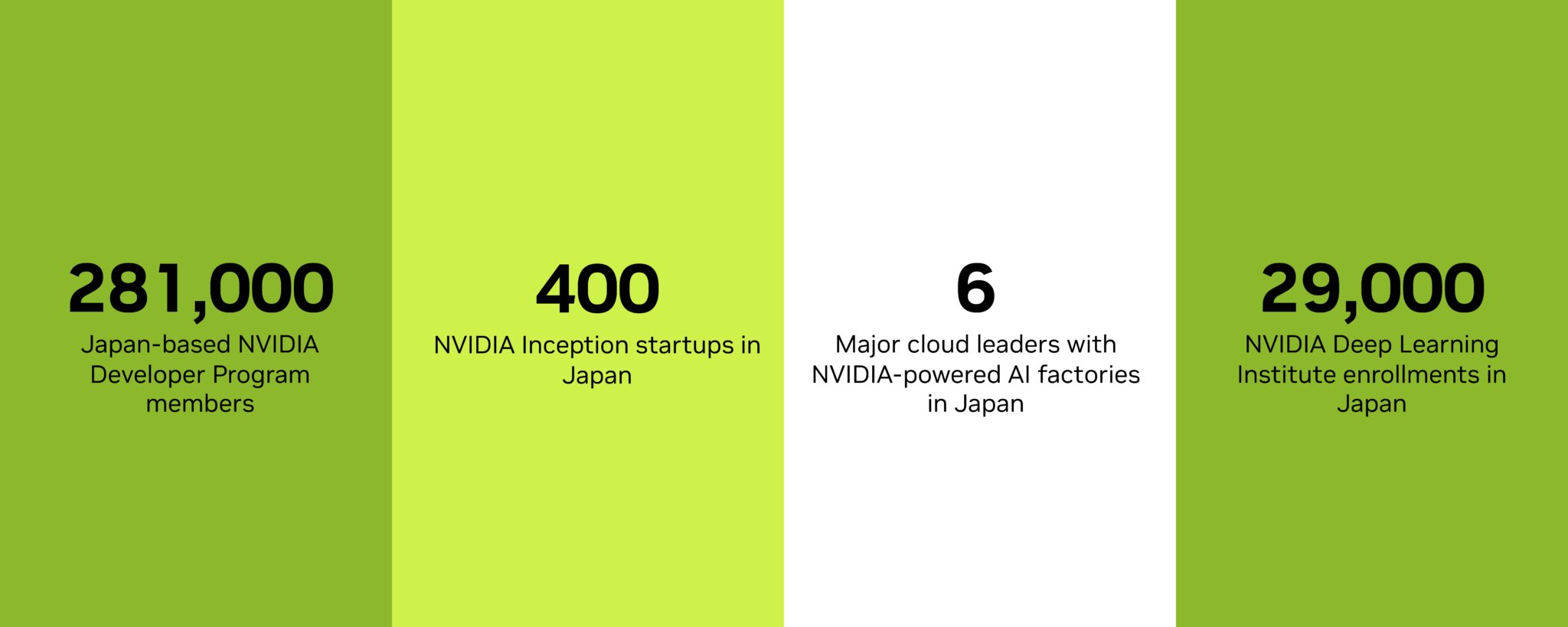 281,000
Japan-based NVIDIA Developer Program members

400
NVIDIA Inception startups in Japan

6
Major cloud leaders with NVIDIA-powered AI factories in Japan

29,000
NVIDIA Deep Learning Institute enrollments in Japan