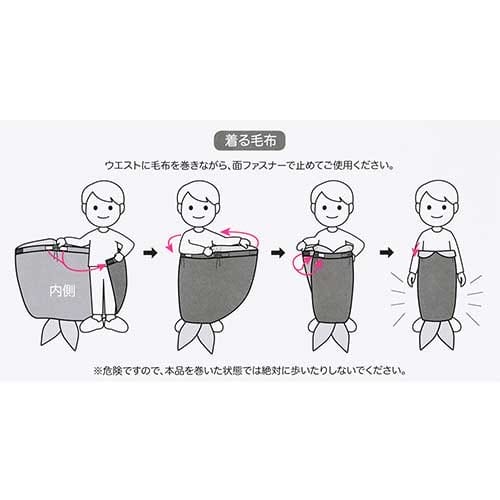 着る毛布

ウエストに毛布を巻きながら、面ファスナーで止めてご使用ください。

内側

※危険ですので、本品を巻いた状態では絶対に歩いたりしないでください。