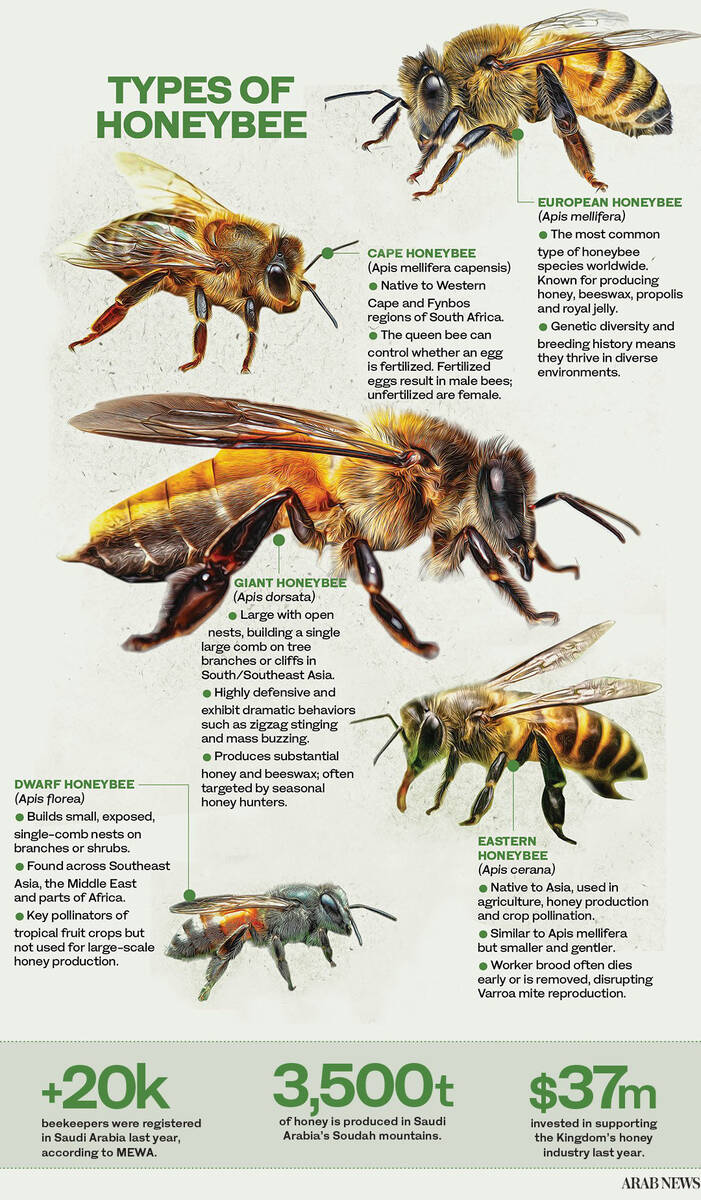 TYPES OF HONEYBEE

EUROPEAN HONEYBEE
(Apis mellifera)
● The most common type of honeybee species worldwide. Known for producing honey, beeswax, propolis and royal jelly.
● Genetic diversity and breeding history means they thrive in diverse environments.

CAPE HONEYBEE
(Apis mellifera capensis)
● Native to Western Cape and Fynbos regions of South Africa.
● The queen bee can control whether an egg is fertilized. Fertilized eggs result in male bees; unfertilized are female.

GIANT HONEYBEE
(Apis dorsata)
● Large with open nests, building a single large comb on tree branches or cliffs in South/Southeast Asia.
● Highly defensive and exhibit dramatic behaviors such as zigzag stinging and mass buzzing.
● Produces substantial honey and beeswax; often targeted by seasonal honey hunters.

DWARF HONEYBEE
(Apis florea)
● Builds small, exposed, single-comb nests on branches or shrubs.
● Found across Southeast Asia, the Middle East and parts of Africa.
● Key pollinators of tropical fruit crops but not used for large-scale honey production.

EASTERN HONEYBEE
(Apis cerana)
● Native to Asia, used in agriculture, honey production and crop pollination.
● Similar to Apis mellifera but smaller and gentler.
● Worker brood often dies early or is removed, disrupting Varroa mite reproduction.

+20k
beekeepers were registered in Saudi Arabia last year, according to MEWA.

3,500t
of honey is produced in Saudi Arabia's Soudah mountains.

$37m
invested in supporting the Kingdom's honey industry last year.

ARAB NEWS